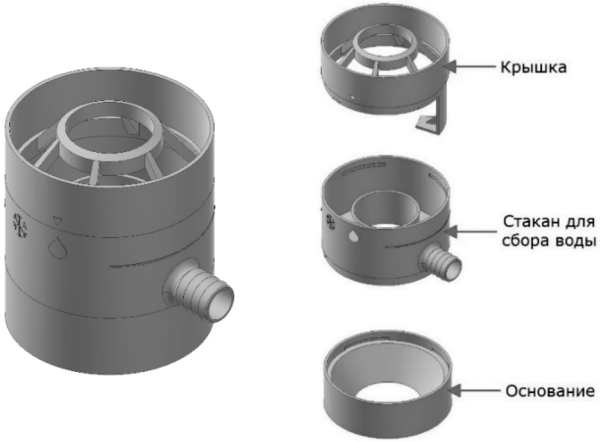 Крышка

Стакан для сбора воды

Основание