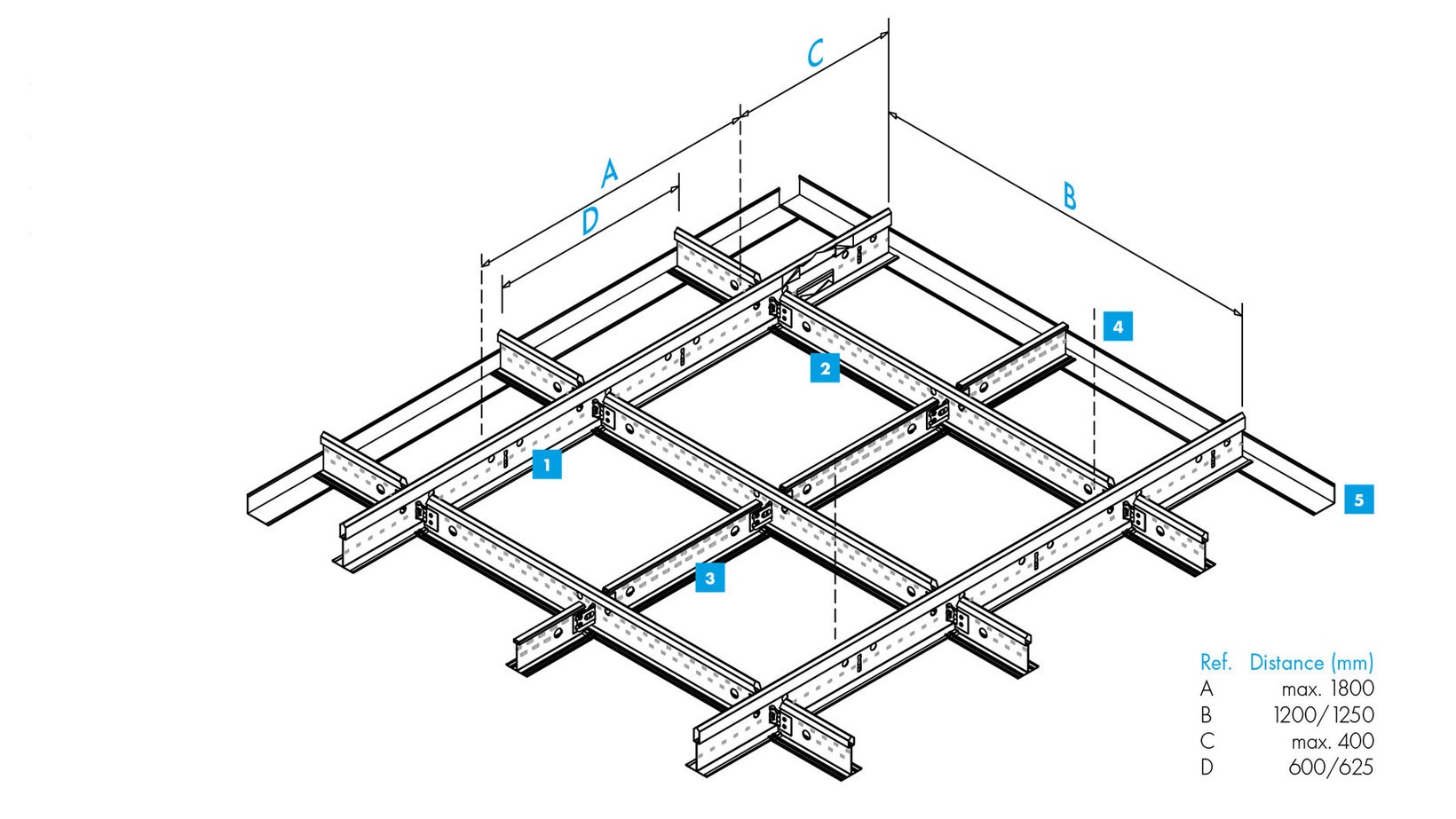 C

A

D

B

4

2

1

5

3

| Ref. | Distance (mm) |
|---|---|
| A | max. 1800 |
| B | 1200/1250 |
| C | max. 400 |
| D | 600/625 |