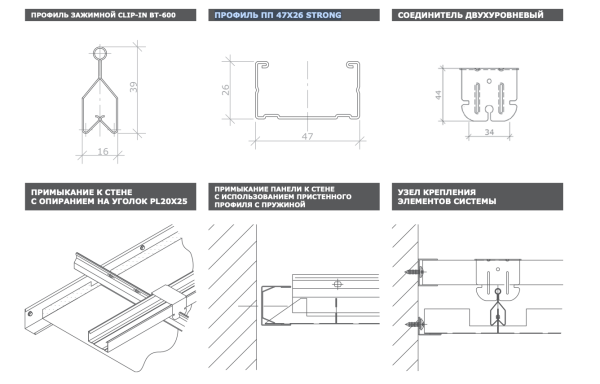 ПРОФИЛЬ ЗАЖИМНОЙ CLIP-IN BT-600

39

16

ПРОФИЛЬ ПП 47X26 STRONG

26

47

СОЕДИНИТЕЛЬ ДВУХУРОВНЕВЫЙ

44

34

ПРИМЫКАНИЕ К СТЕНЕ С ОПИРАНИЕМ НА УГОЛОК PL20X25

ПРИМЫКАНИЕ ПАНЕЛИ К СТЕНЕ С ИСПОЛЬЗОВАНИЕМ ПРИСТЕННОГО ПРОФИЛЯ С ПРУЖИНОЙ

УЗЕЛ КРЕПЛЕНИЯ ЭЛЕМЕНТОВ СИСТЕМЫ